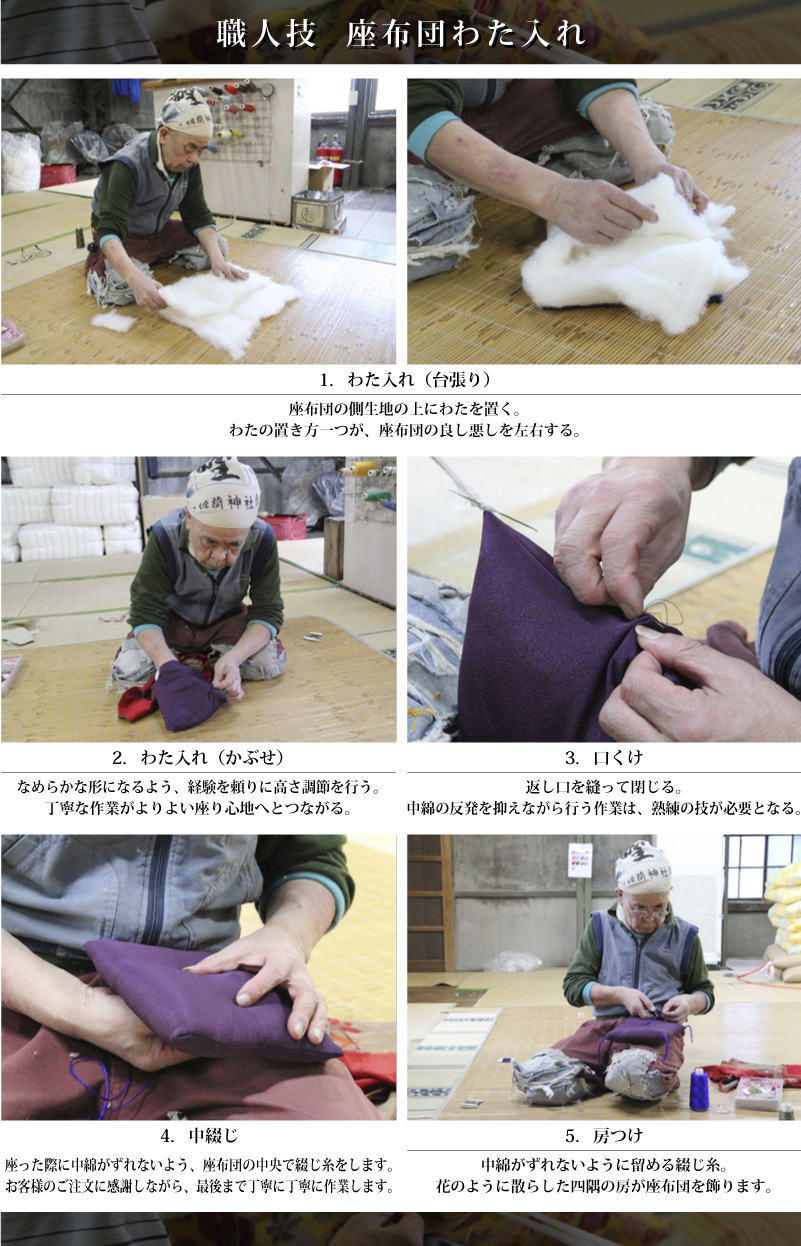 職人技　座布団わた入れ

1. わた入れ（台張り）

座布団の側生地の上にわたを置く。
わたの置き方一つが、座布団の良し悪しを左右する。

2. わた入れ（かぶせ）

なめらかな形になるよう、経験を頼りに高さ調節を行う。
丁寧な作業がよりよい座り心地へとつながる。

3. 口くけ

返し口を縫って閉じる。
中綿の反発を抑えながら行う作業は、熟練の技が必要となる。

4. 中綴じ

座った際に中綿がずれないよう、座布団の中央で綴じ糸をします。
お客様のご注文に感謝しながら、最後まで丁寧に丁寧に作業します。

5. 房つけ

中綿がずれないように留める綴じ糸。
花のように散らした四隅の房が座布団を飾ります。